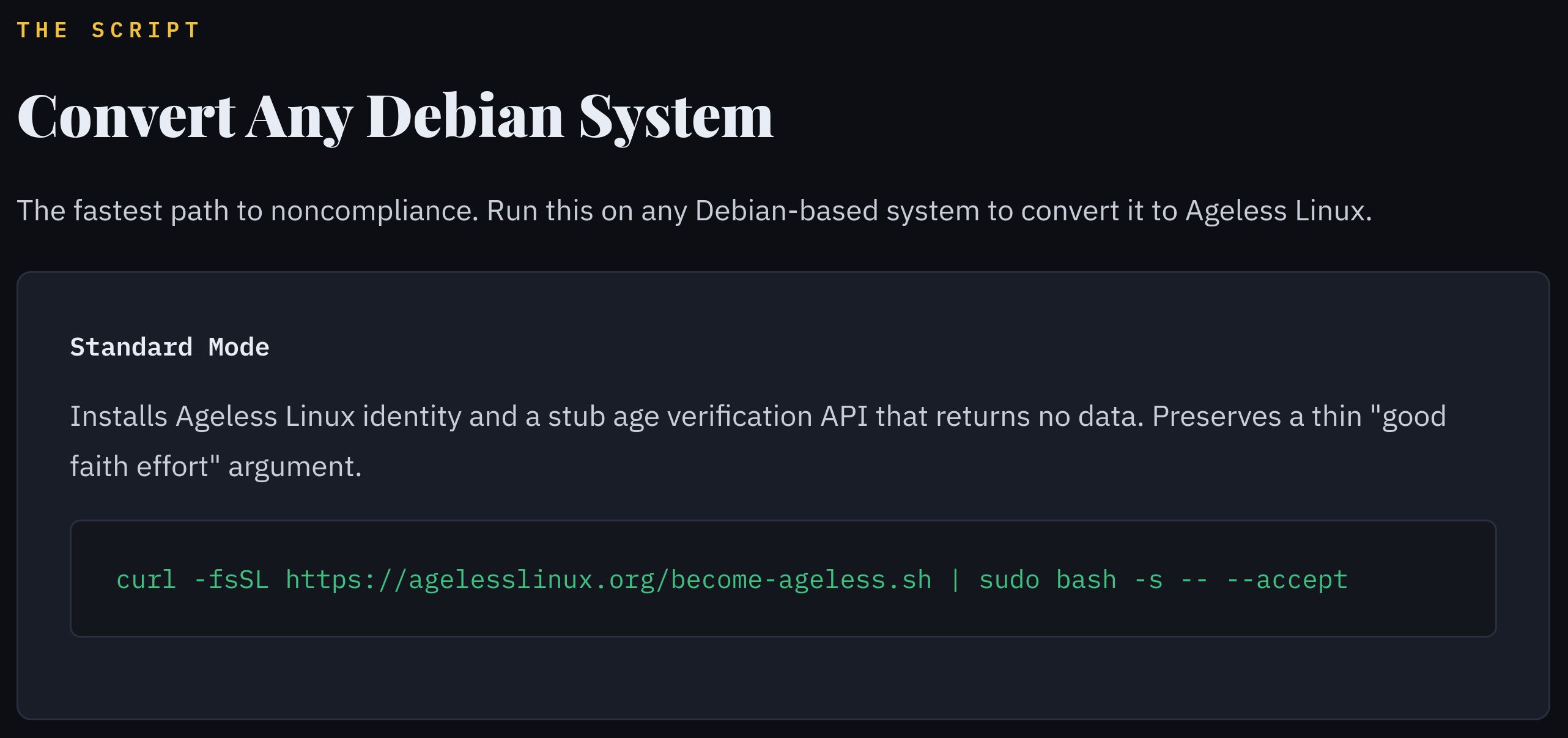 THE SCRIPT

Convert Any Debian System

The fastest path to noncompliance. Run this on any Debian-based system to convert it to Ageless Linux.

Standard Mode

Installs Ageless Linux identity and a stub age verification API that returns no data. Preserves a thin "good faith effort" argument.

curl -fsSL https://agelesslinux.org/become-ageless.sh | sudo bash -s -- --accept